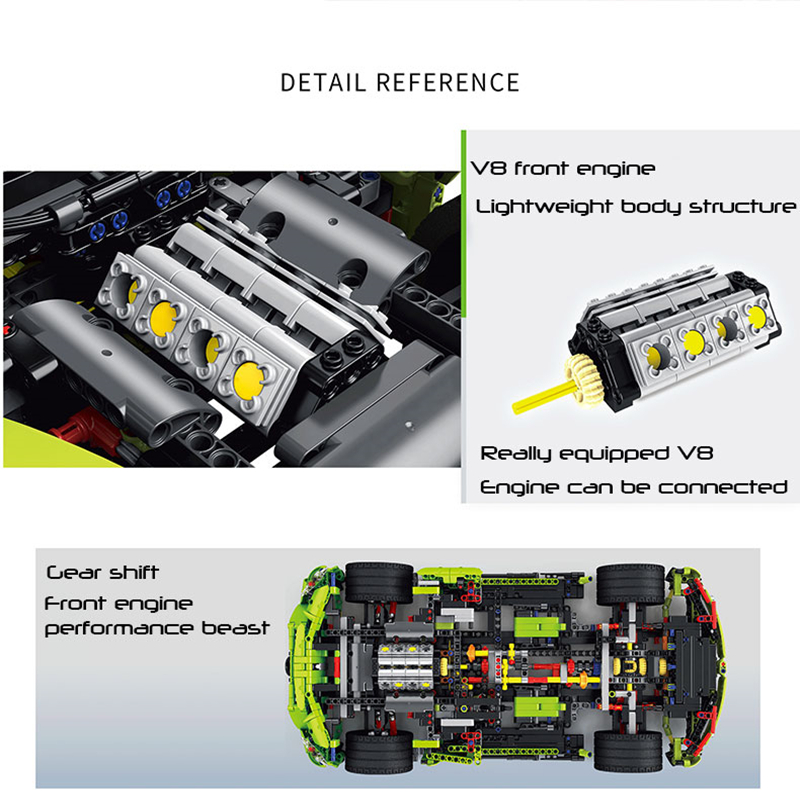 DETAIL REFERENCE

V8 front engine

Lightweight body structure

Really equipped V8

Engine can be connected

Gear shift

Front engine

performance beast