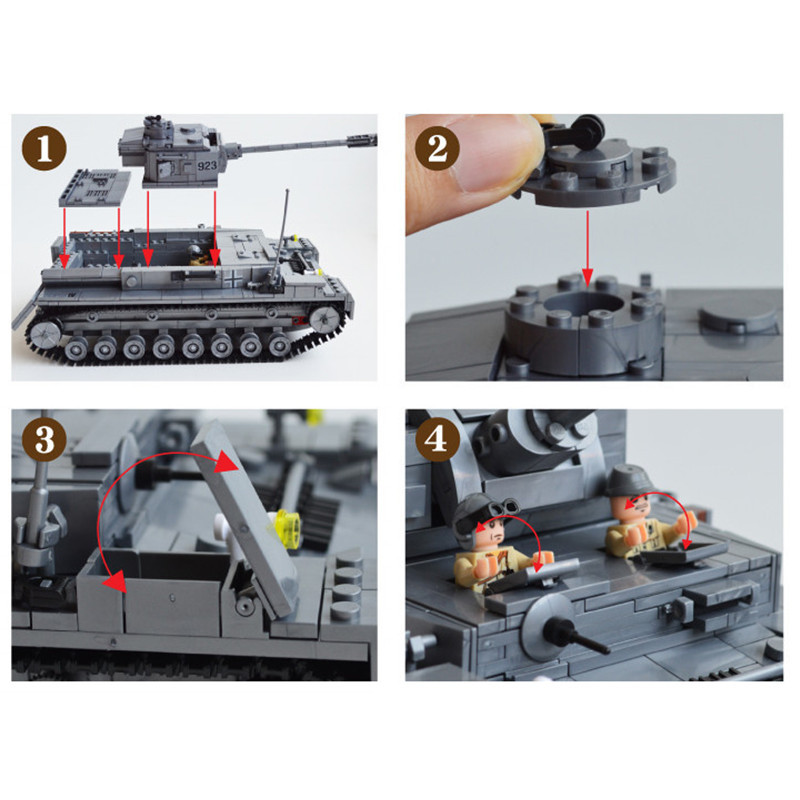 1

923

2

3

4